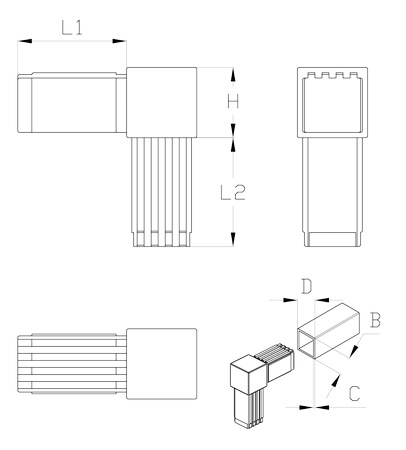 L1
H
L2
D
B
C