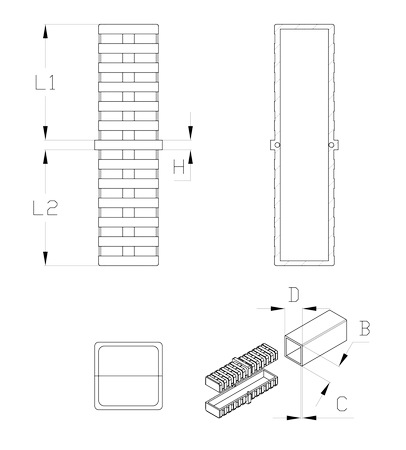 L1
H
L2
D
B
C