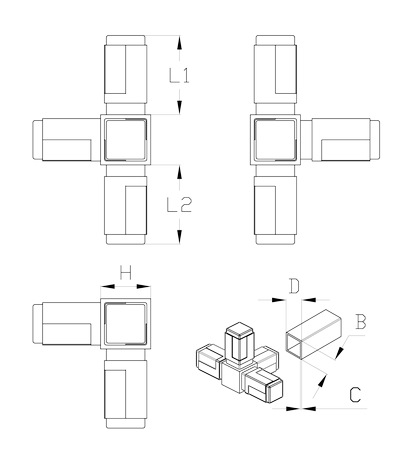 L1

L2

H

D

B

C