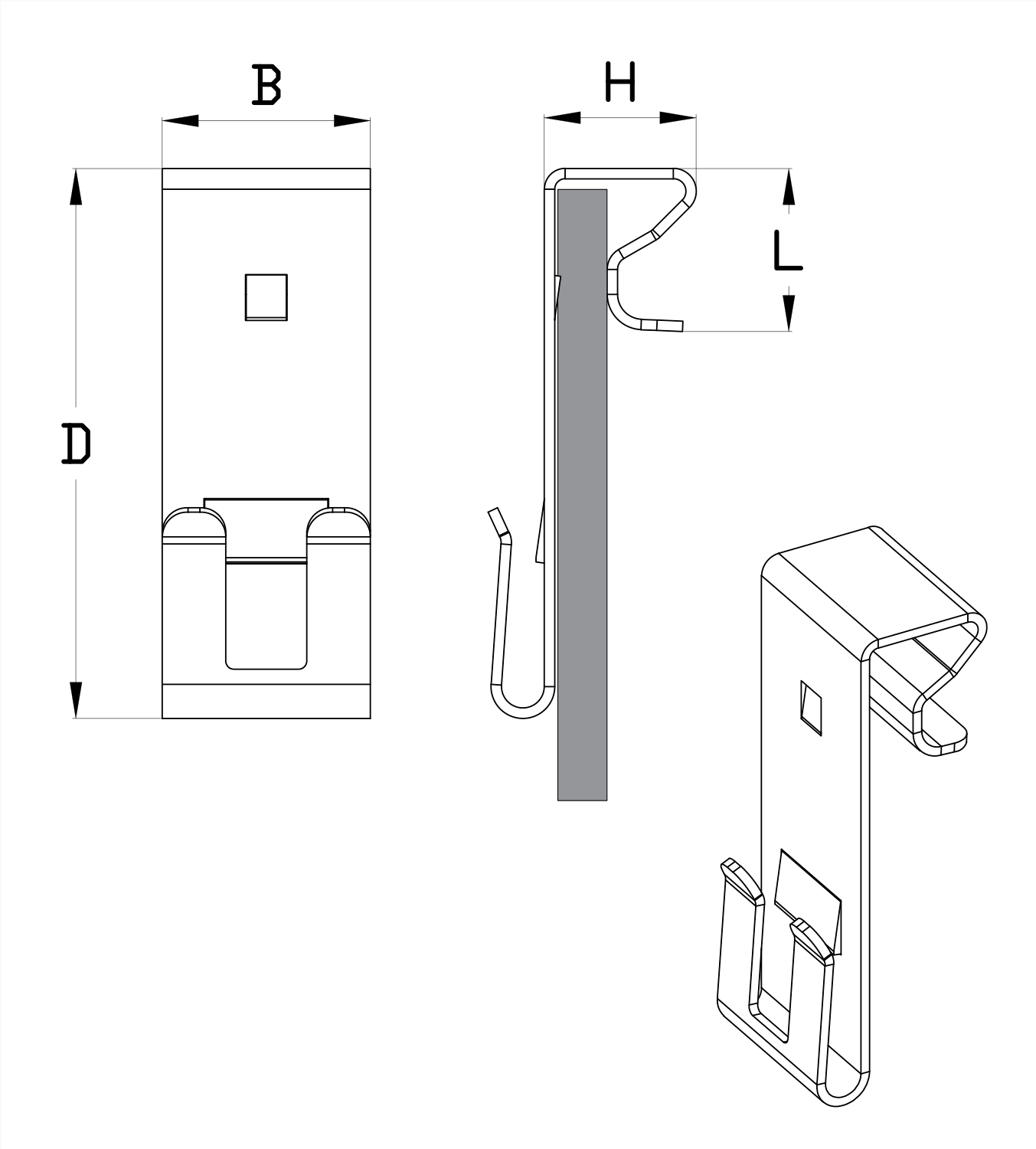 B

H

L

D