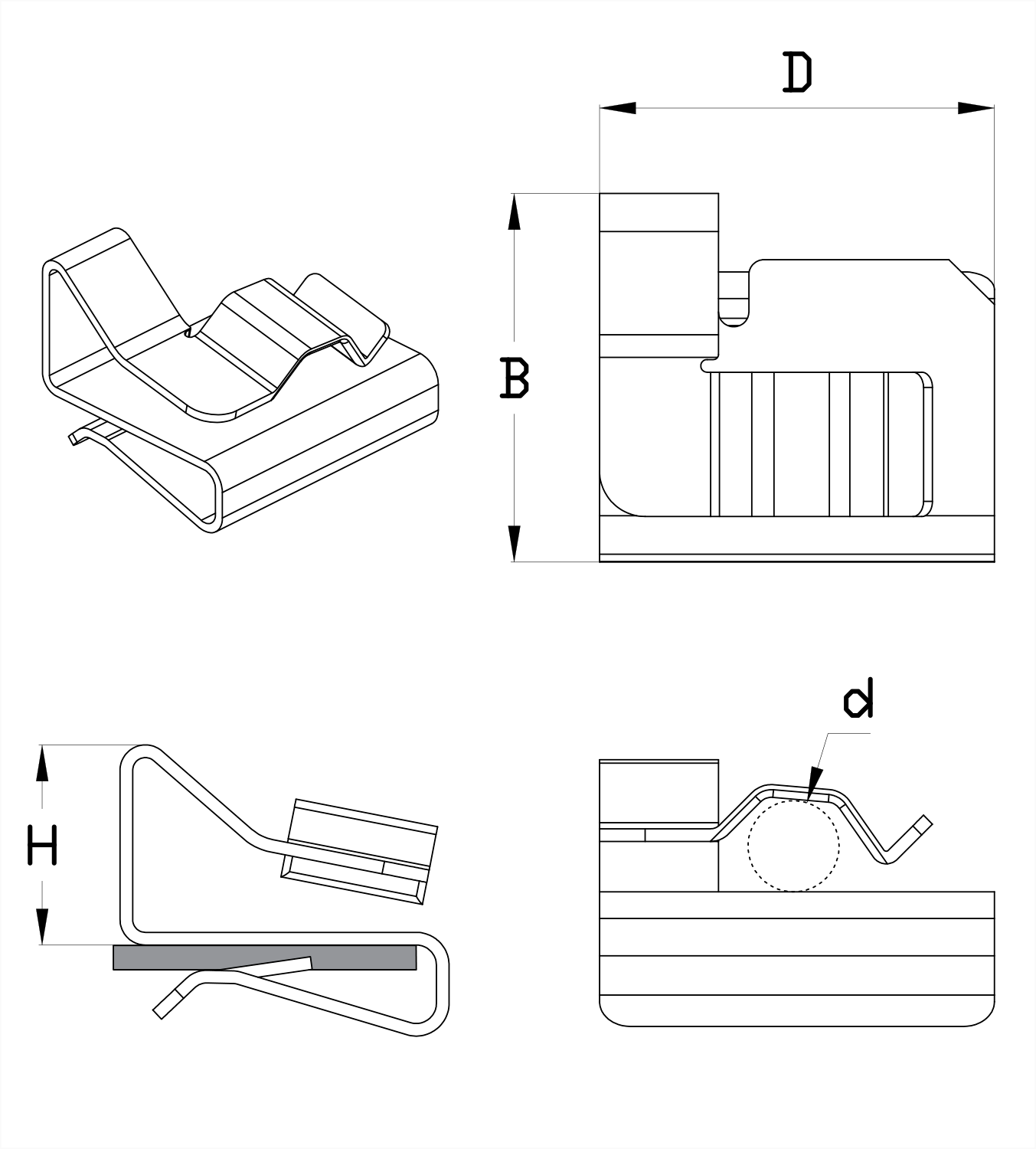 D

B

H

d