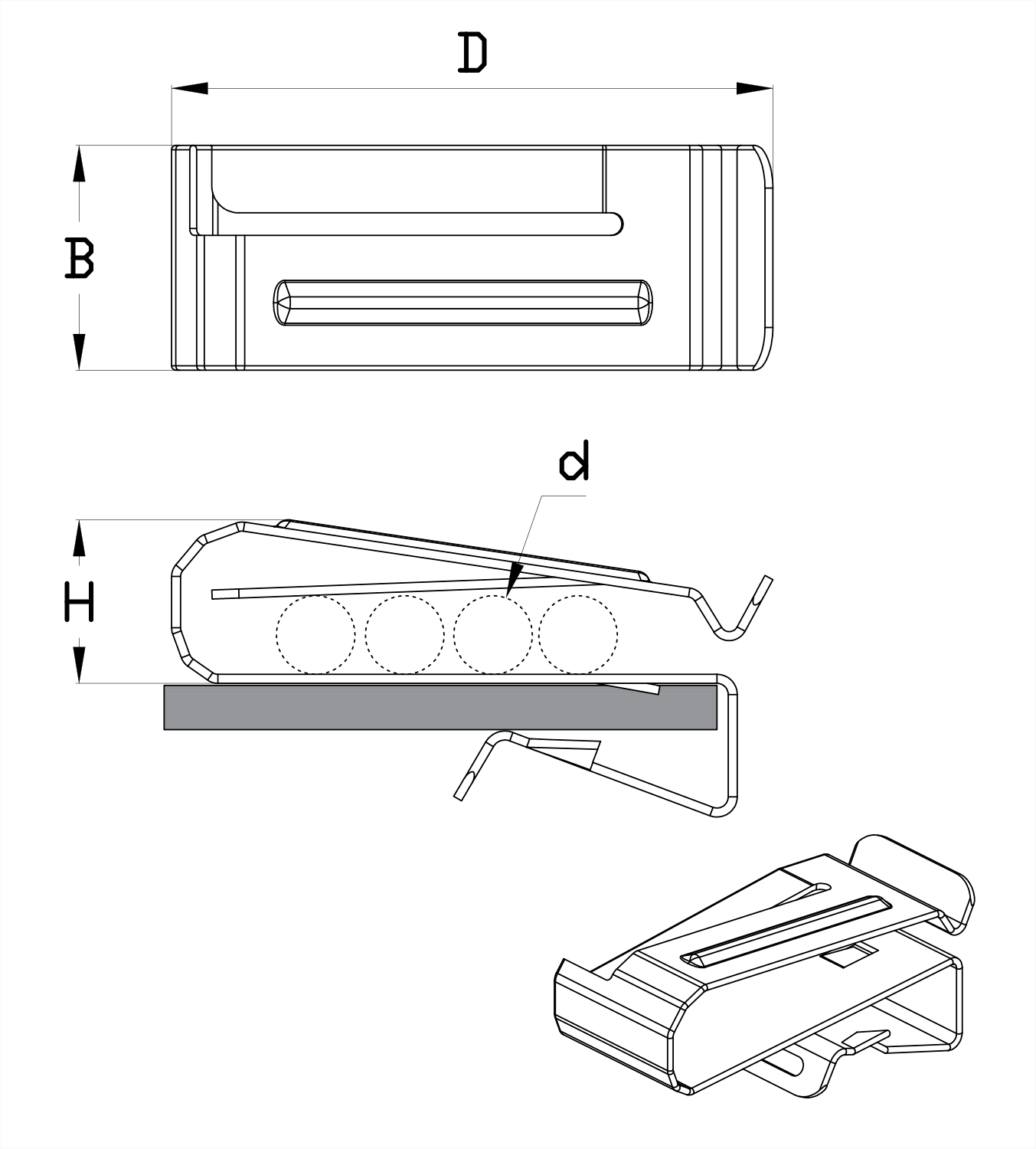 D

B

d

H