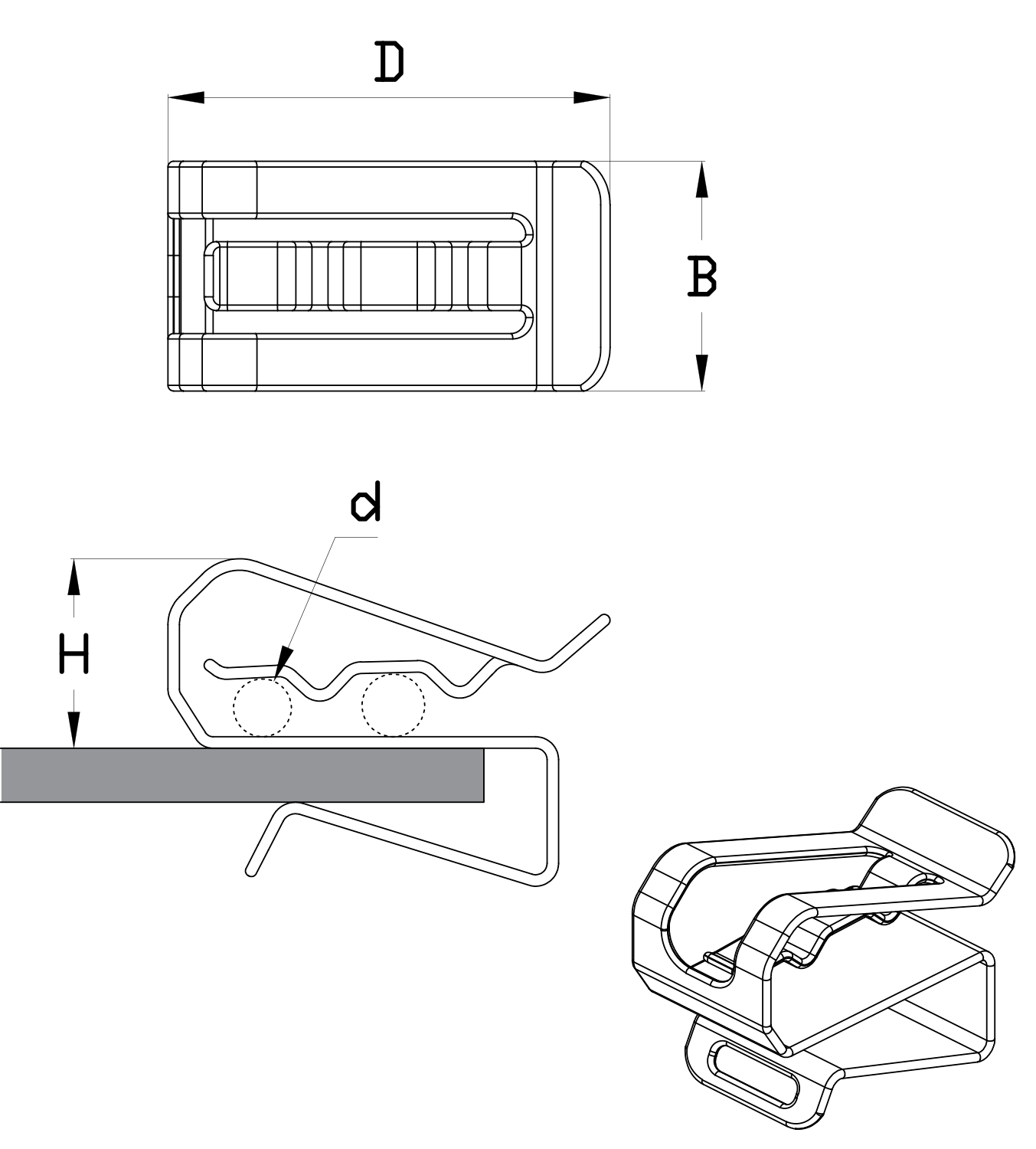 D

B

d

H