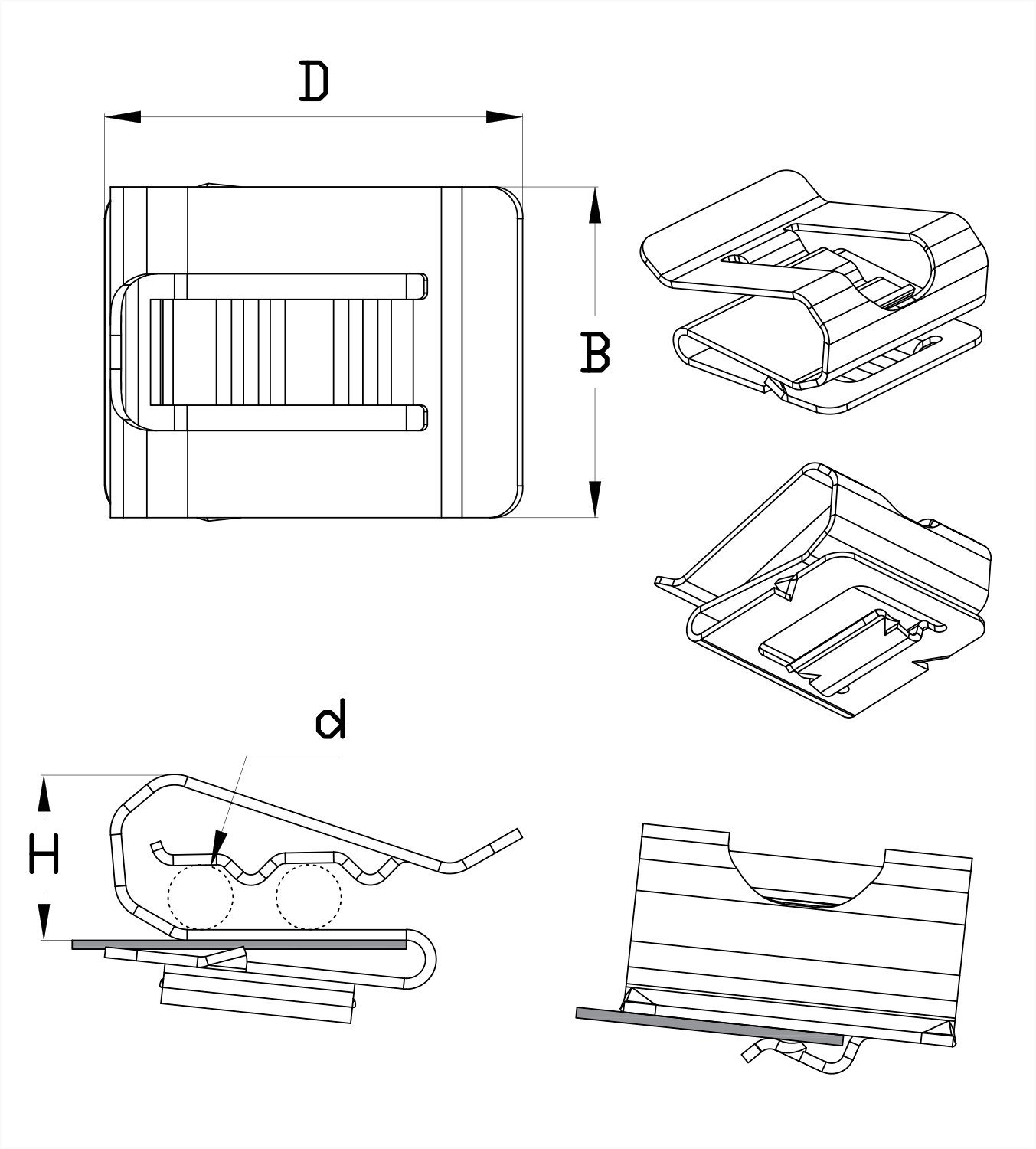 D

B

d

H