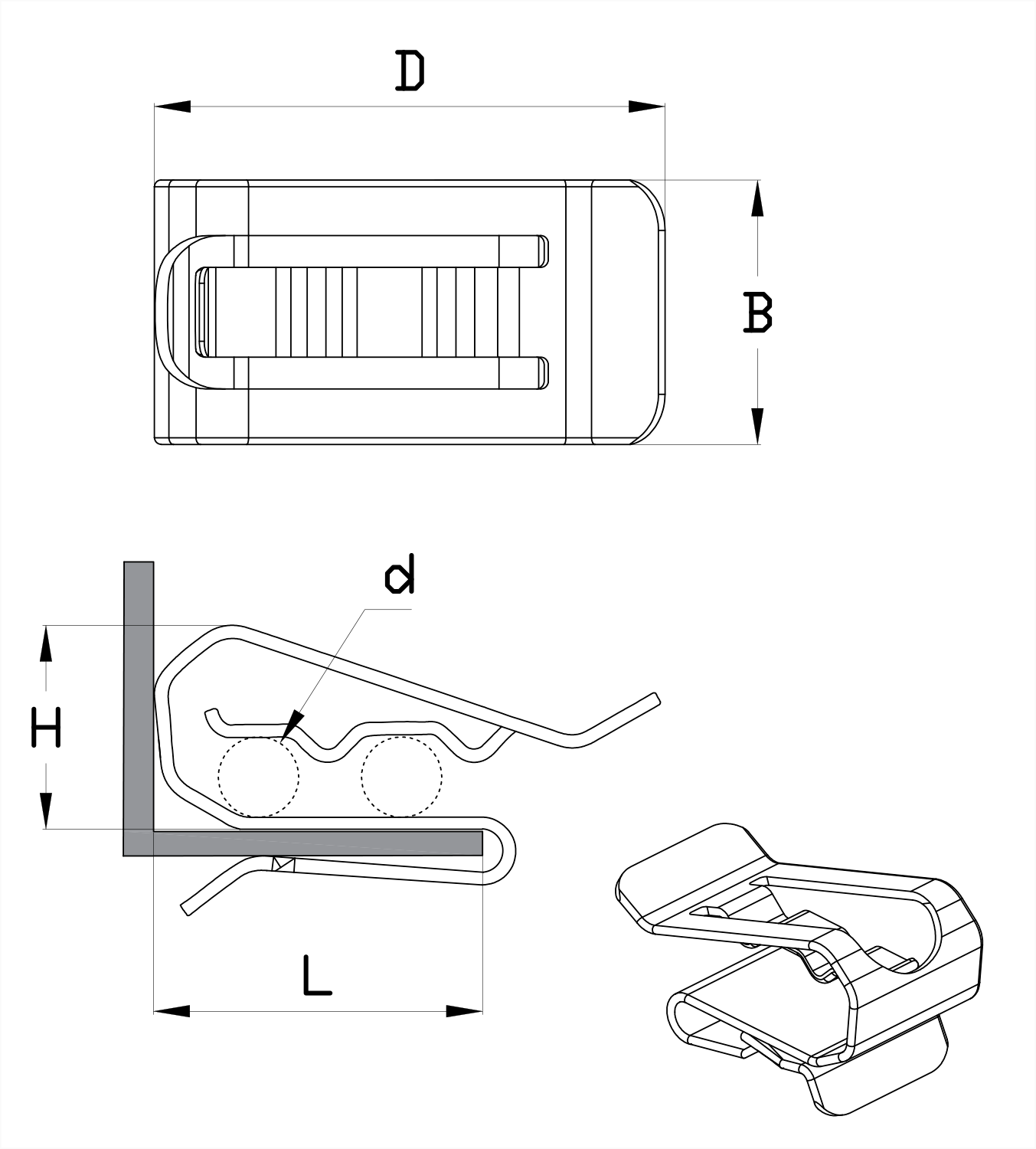 D

B

d

H

L