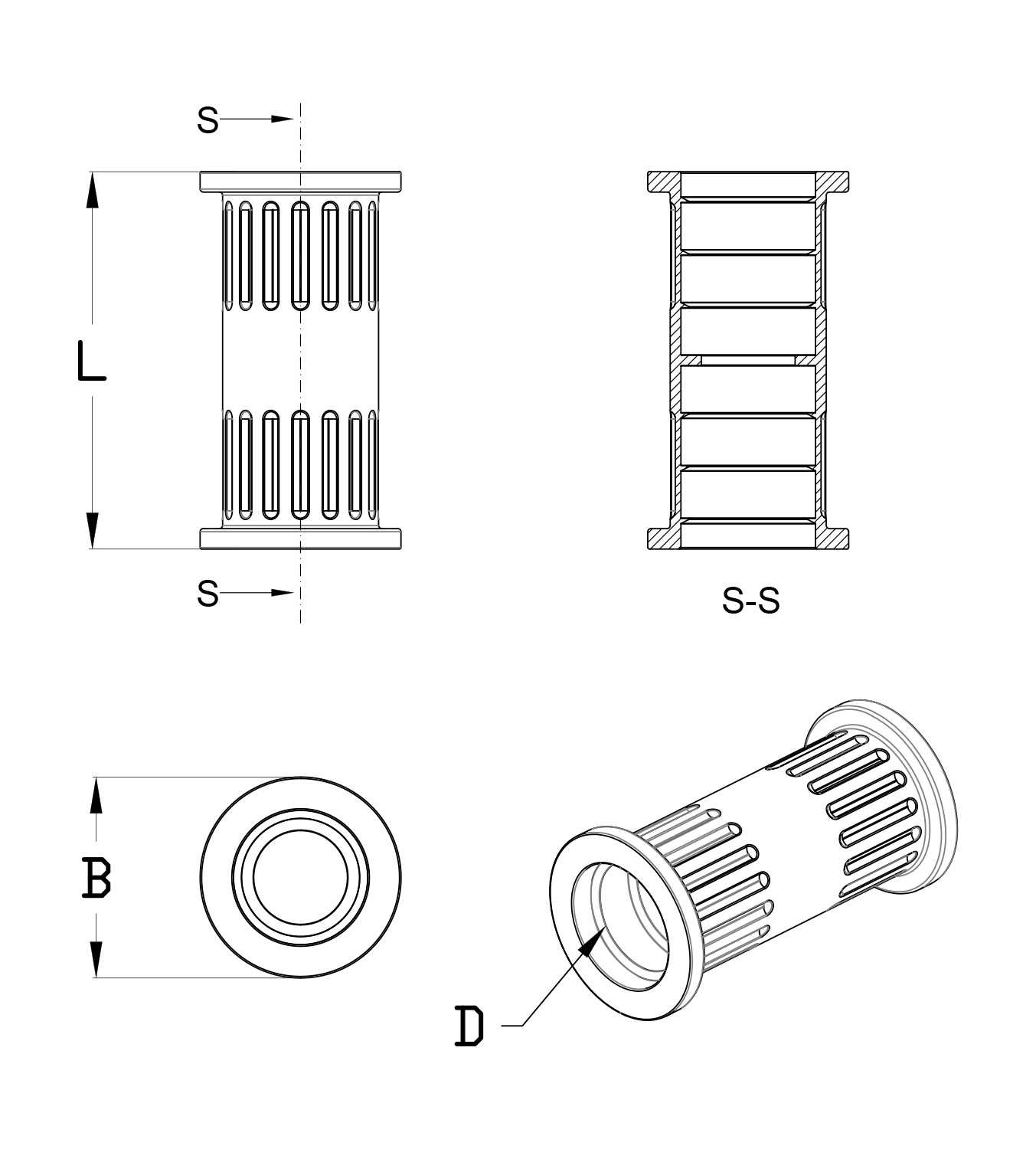 S

L

S

S-S

B

D