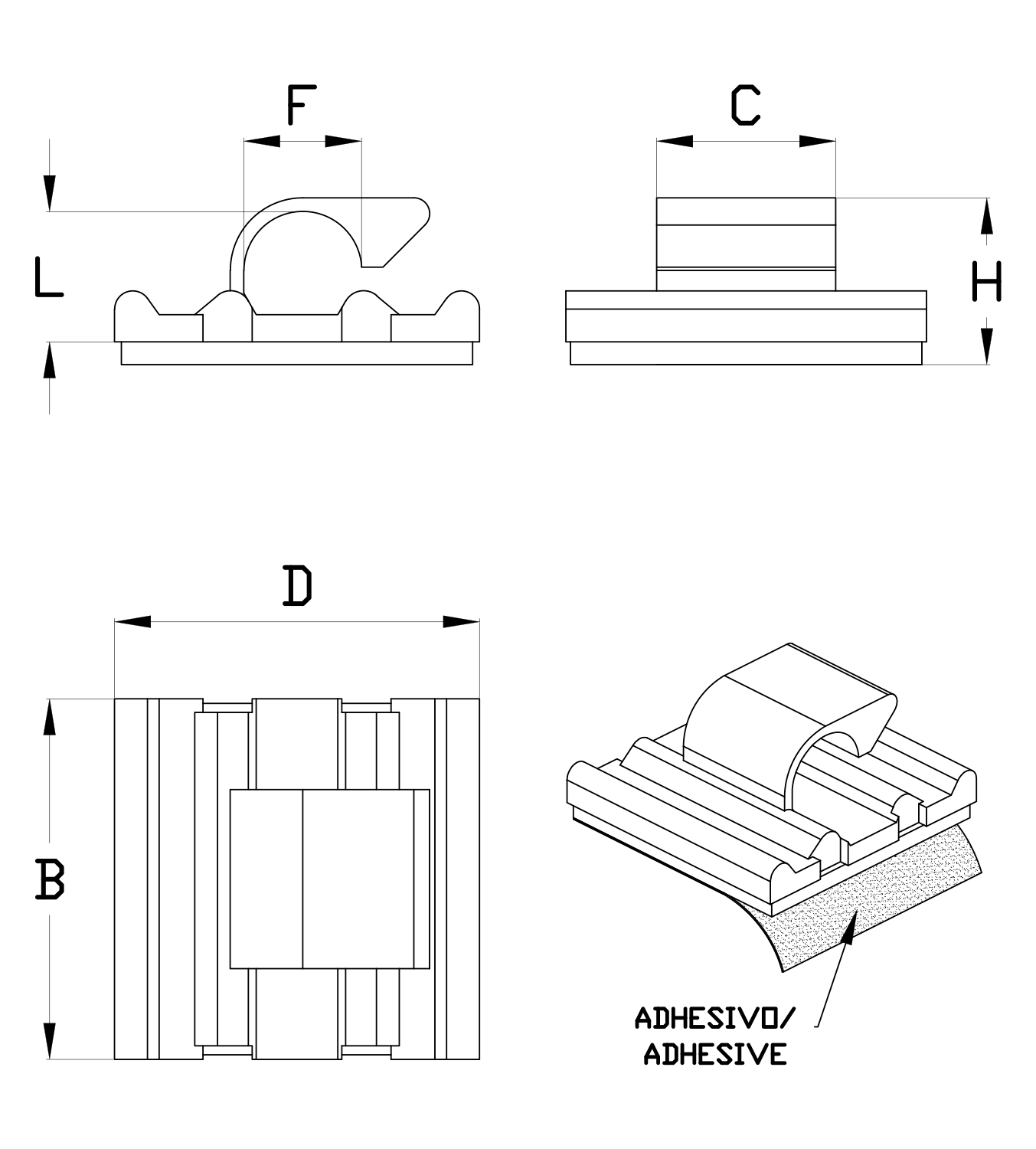 F

C

L

H

D

B

ADHESIVO/
ADHESIVE