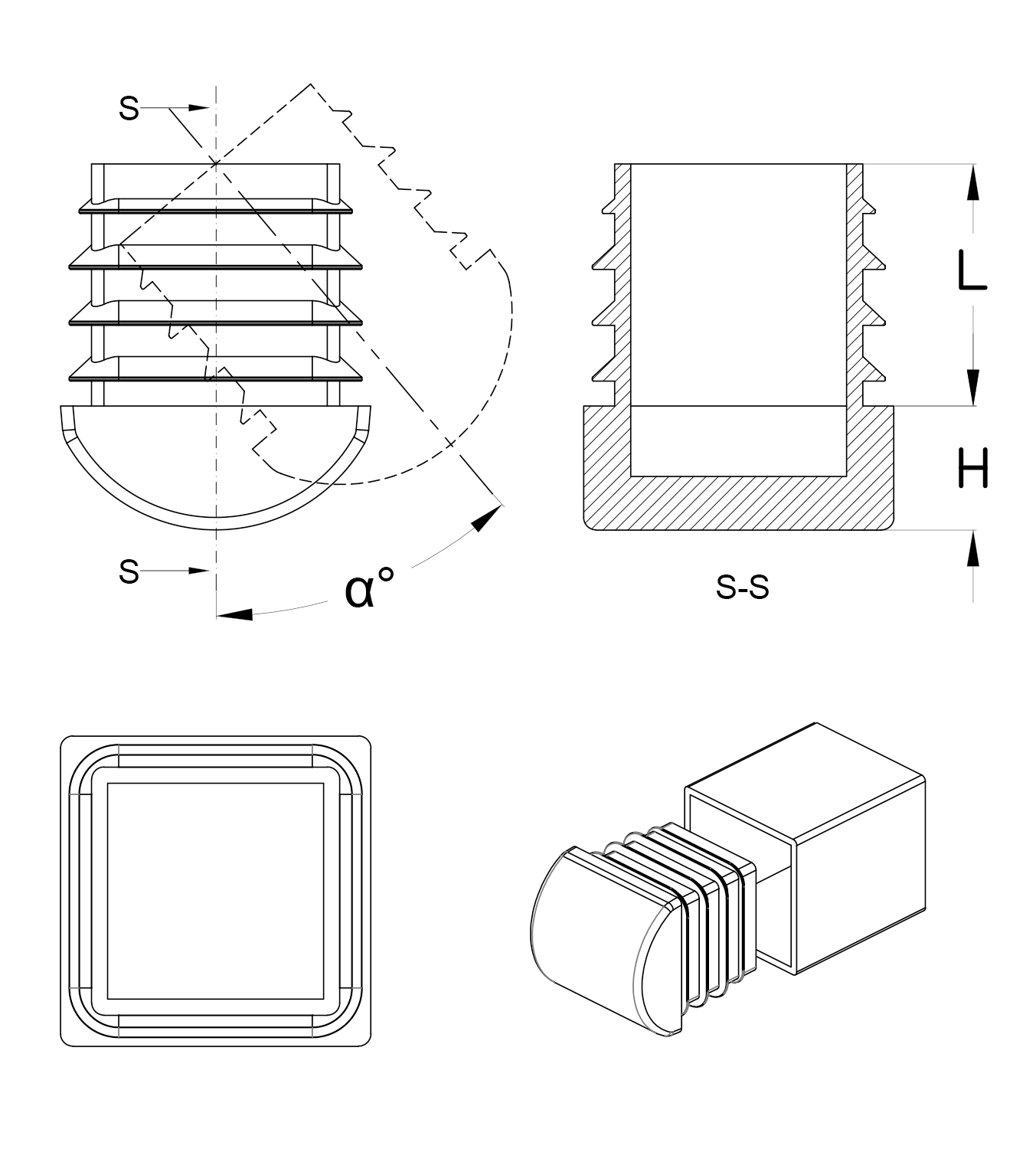 S

S

α°

L

H

S-S