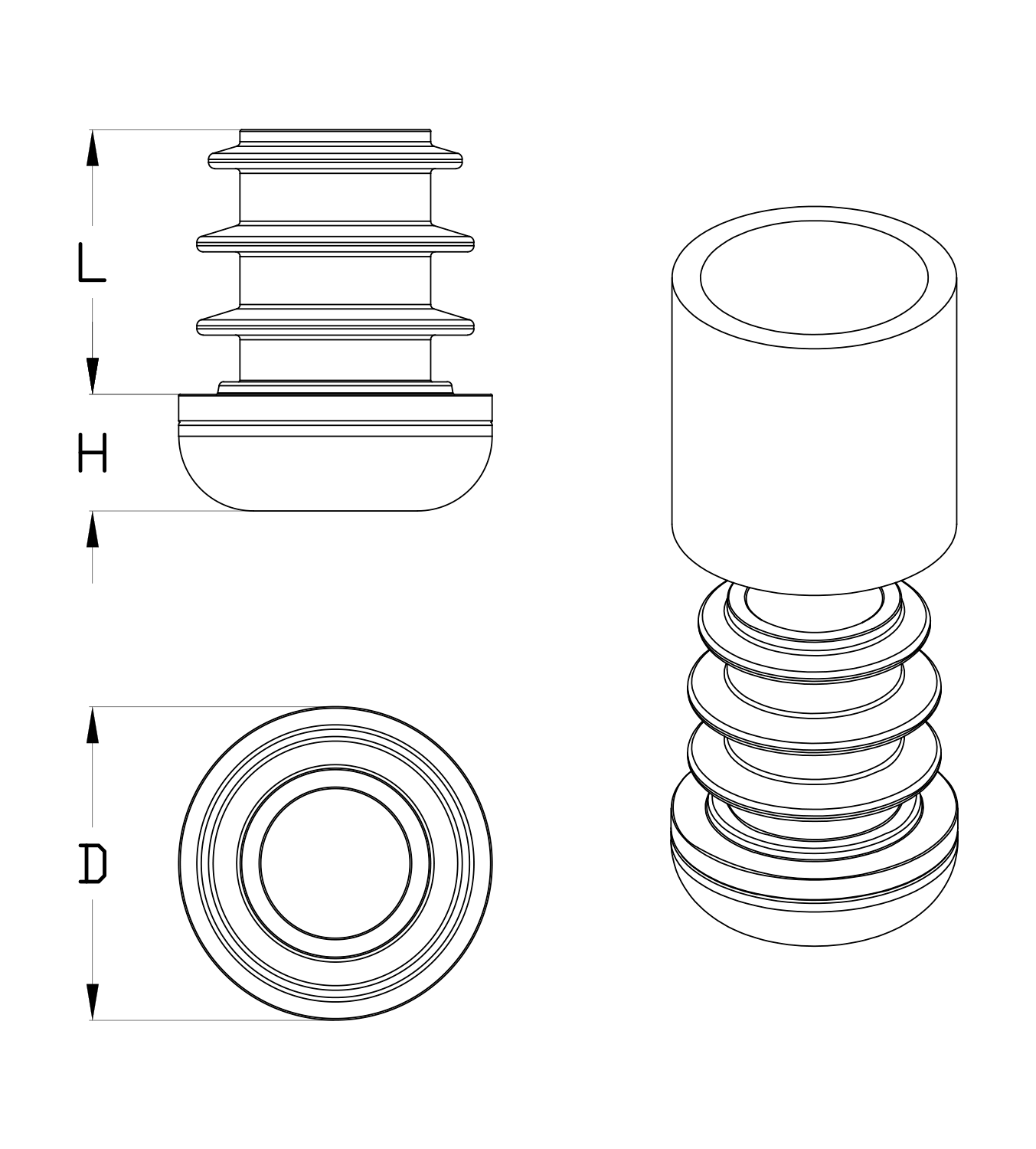 L

H

D