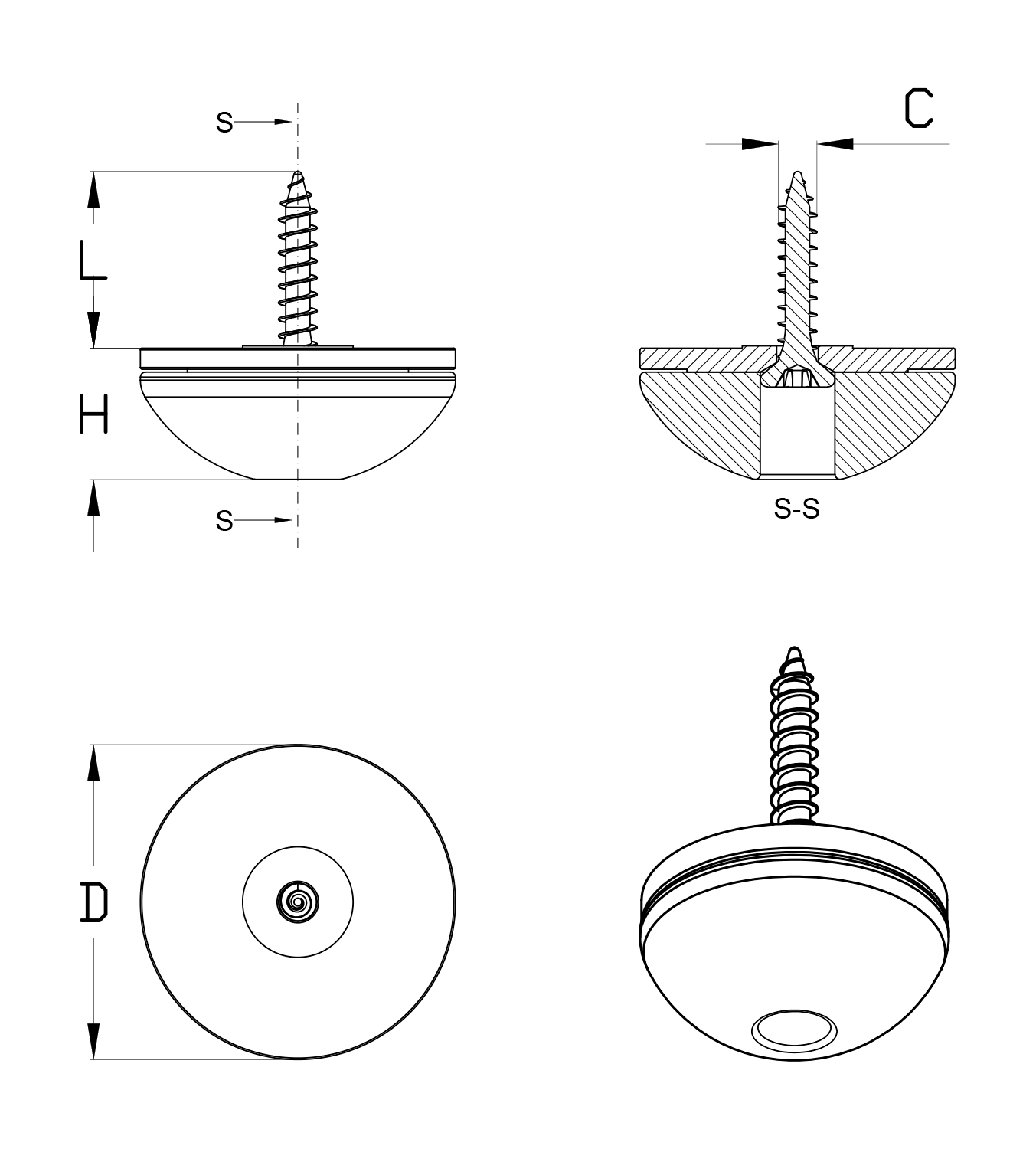 S

L

H

S

C

S-S

D