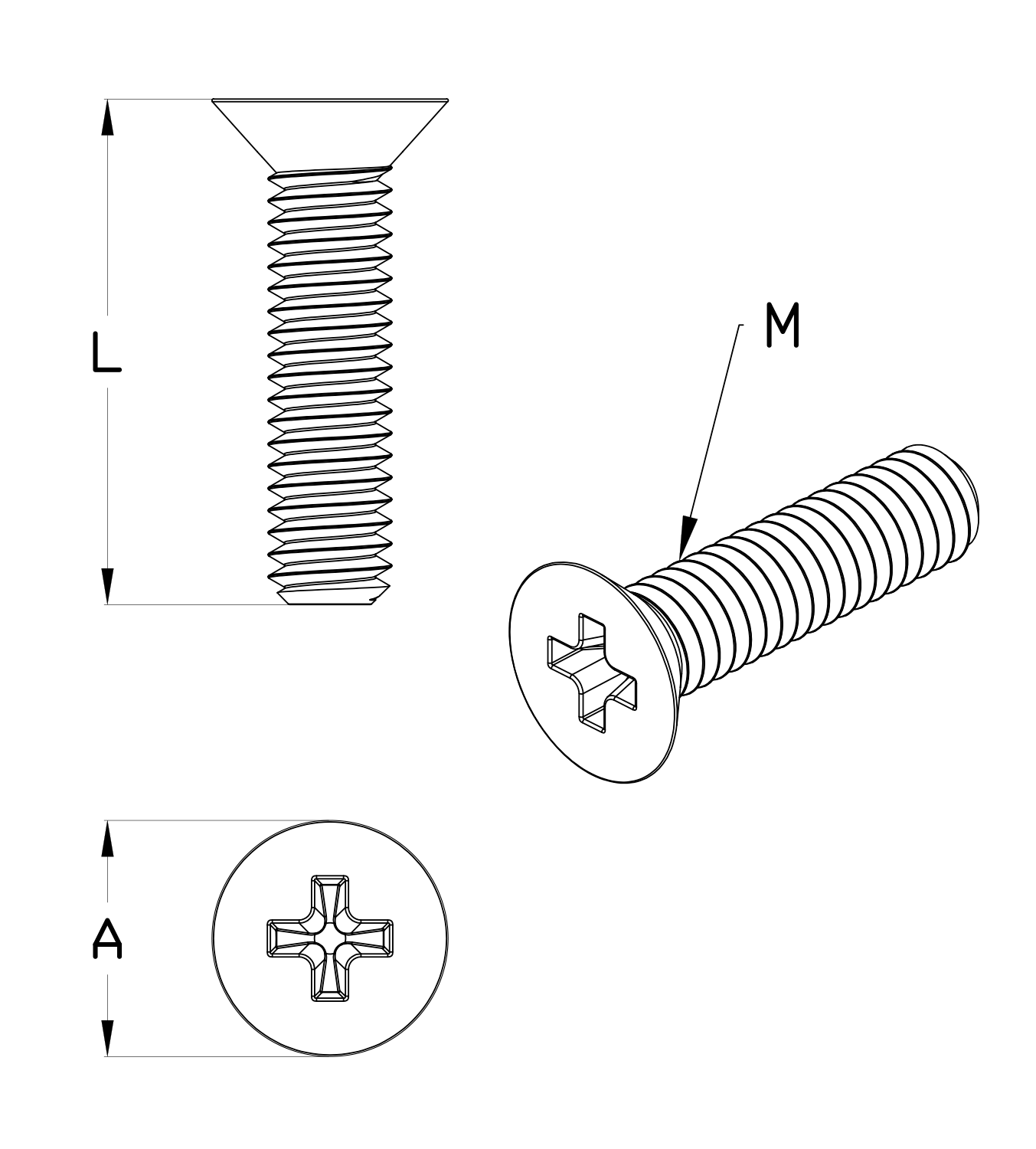 L

M

A